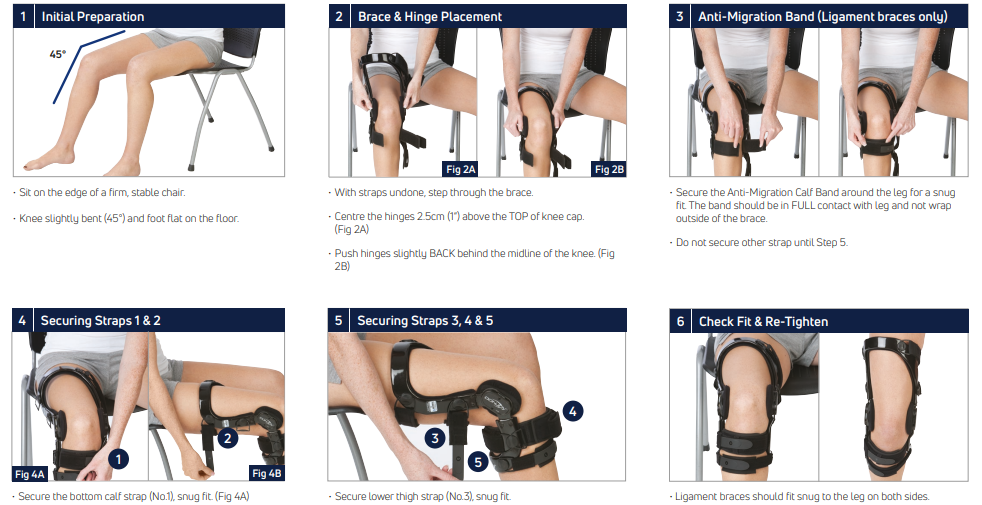 1 Initial Preparation

45°

• Sit on the edge of a firm, stable chair.

• Knee slightly bent (45°) and foot flat on the floor.

2 Brace & Hinge Placement

Fig 2A

Fig 2B

• With straps undone, step through the brace.

• Centre the hinges 2.5cm (1") above the TOP of knee cap. (Fig 2A)

• Push hinges slightly BACK behind the midline of the knee. (Fig 2B)

3 Anti-Migration Band (Ligament braces only)

• Secure the Anti-Migration Calf Band around the leg for a snug fit. The band should be in FULL contact with leg and not wrap outside of the brace.

• Do not secure other strap until Step 5.

4 Securing Straps 1 & 2

1

2

Fig 4A

Fig 4B

• Secure the bottom calf strap (No.1), snug fit. (Fig 4A)

5 Securing Straps 3, 4 & 5

3

4

5

• Secure lower thigh strap (No.3), snug fit.

6 Check Fit & Re-Tighten

• Ligament braces should fit snug to the leg on both sides.