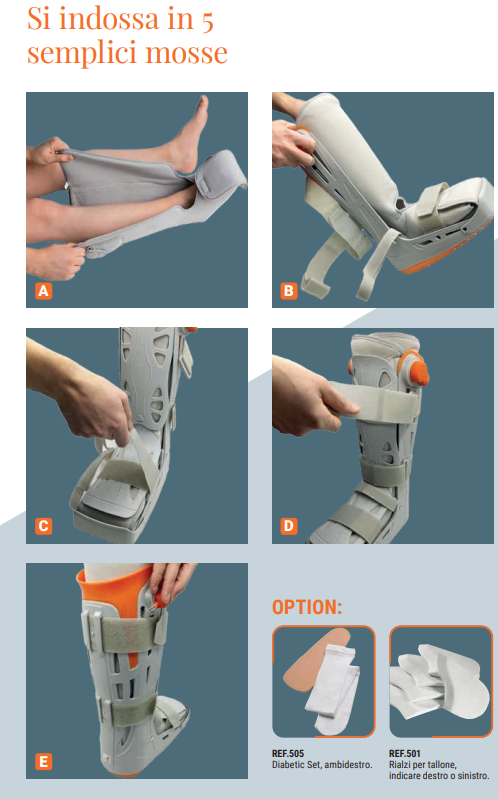 Si indossa in 5 semplici mosse

A

B

C

D

E

OPTION:

REF.505
Diabetic Set, ambidestro.

REF.501
Rialzi per tallone, indicare destro o sinistro.